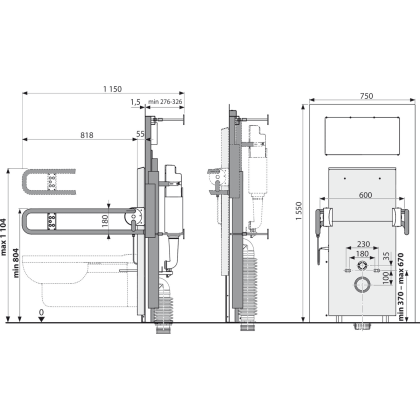 1 150
1,5
min 276-326
818
55
180
max 1 104
min 804
0
750
1 550
600
230
180
35
100
min 370 – max 670