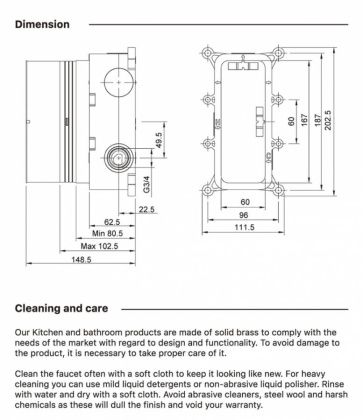 Dimension

49.5

G3/4

22.5

62.5

Min 80.5

Max 102.5

148.5

60

167

187

202.5

60

96

111.5

Cleaning and care

Our Kitchen and bathroom products are made of solid brass to comply with the needs of the market with regard to design and functionality. To avoid damage to the product, it is necessary to take proper care of it.

Clean the faucet often with a soft cloth to keep it looking like new. For heavy cleaning you can use mild liquid detergents or non-abrasive liquid polisher. Rinse with water and dry with a soft cloth. Avoid abrasive cleaners, steel wool and harsh chemicals as these will dull the finish and void your warranty.