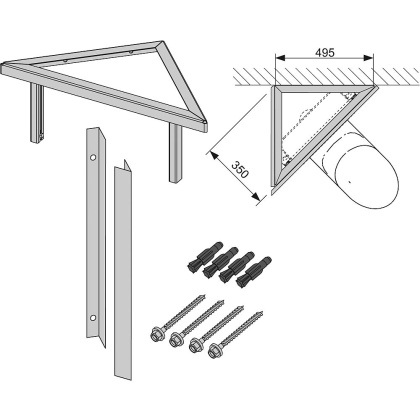 495

350