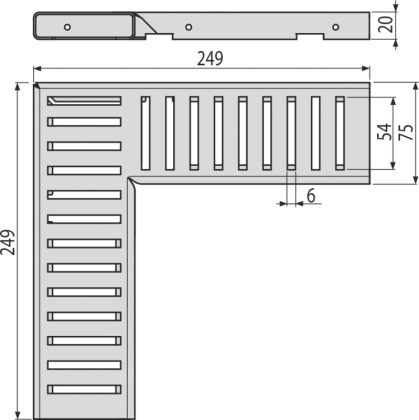 20
249
54
75
6
249