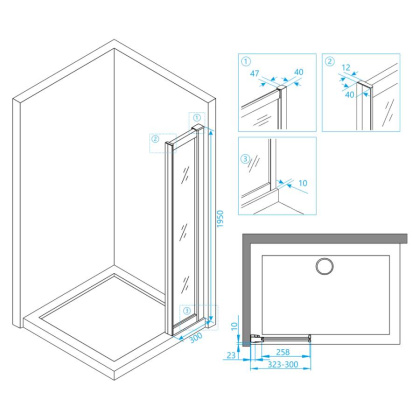 ①
②
1950
③
300
①
47
40
②
12
40
③
10
10
23
258
323-300