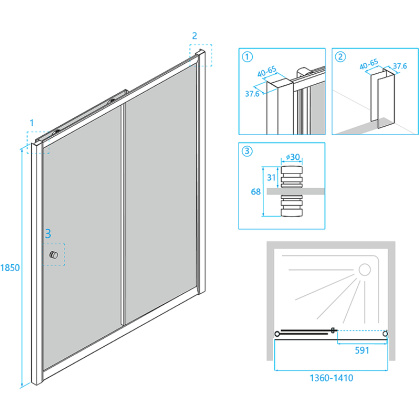 2

1

3

1850

①
40-65
37.6

②
40-65
37.6

③
φ30
31
68

591

1360-1410