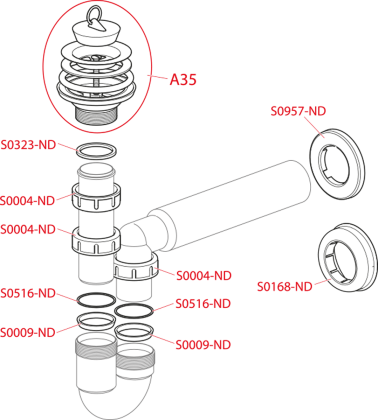 A35
S0957-ND
S0323-ND
S0004-ND
S0004-ND
S0004-ND
S0168-ND
S0516-ND
S0516-ND
S0009-ND
S0009-ND