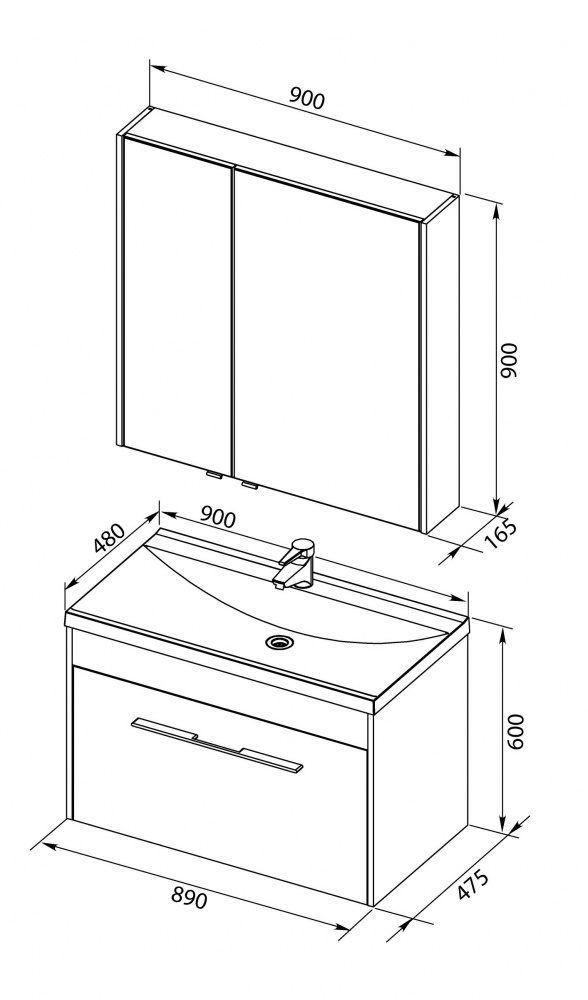 900
900
165
480
900
600
890
475