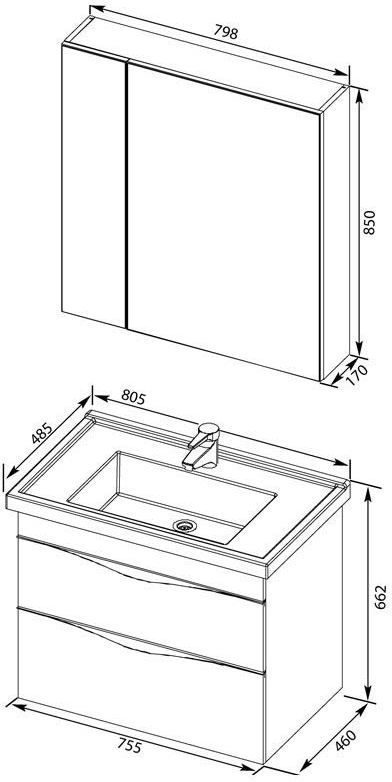 798
850
170
805
485
662
755
460