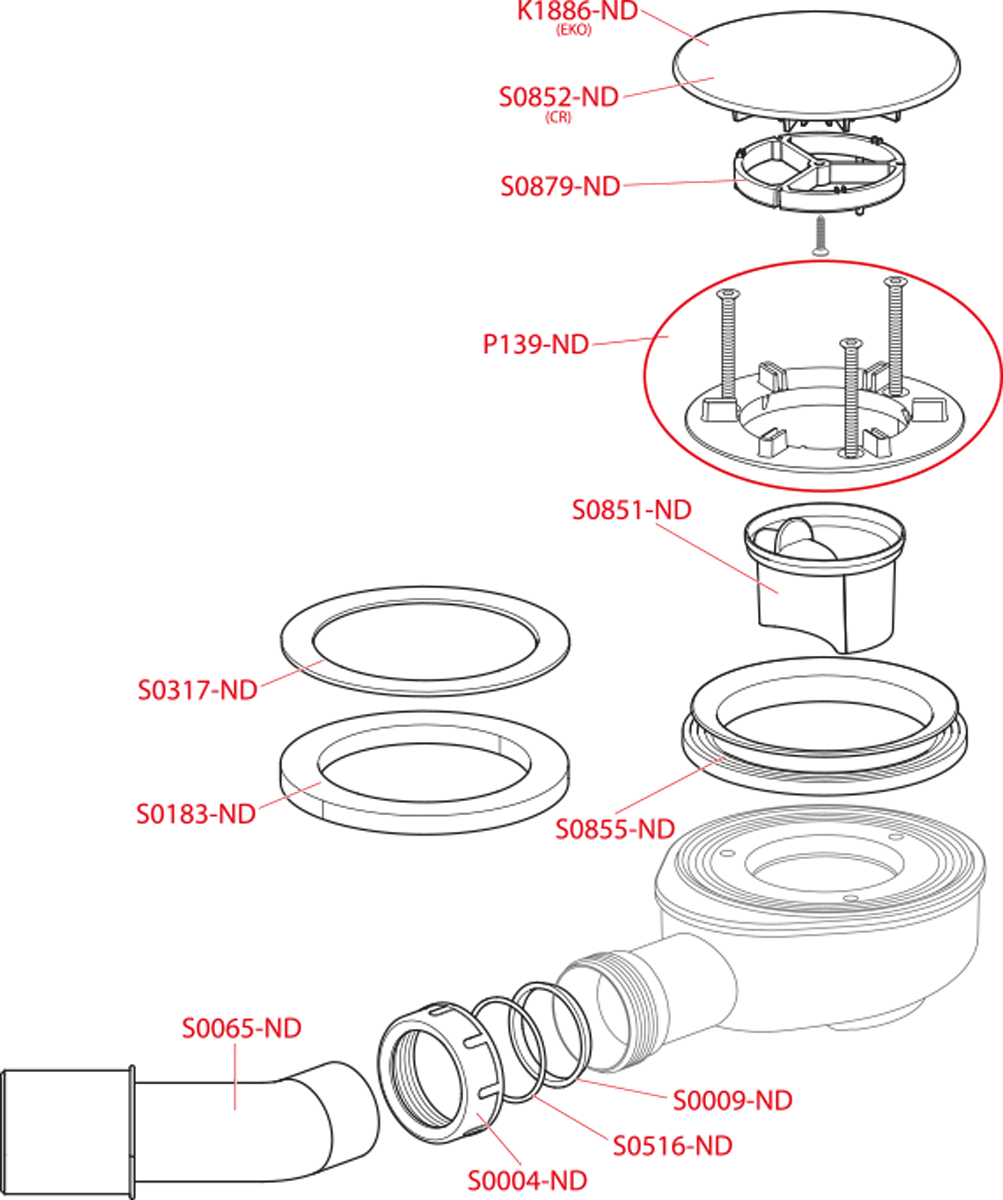 K1886-ND
(EKO)

S0852-ND
(CR)

S0879-ND

P139-ND

S0851-ND

S0317-ND

S0183-ND

S0855-ND

S0065-ND

S0009-ND

S0516-ND

S0004-ND