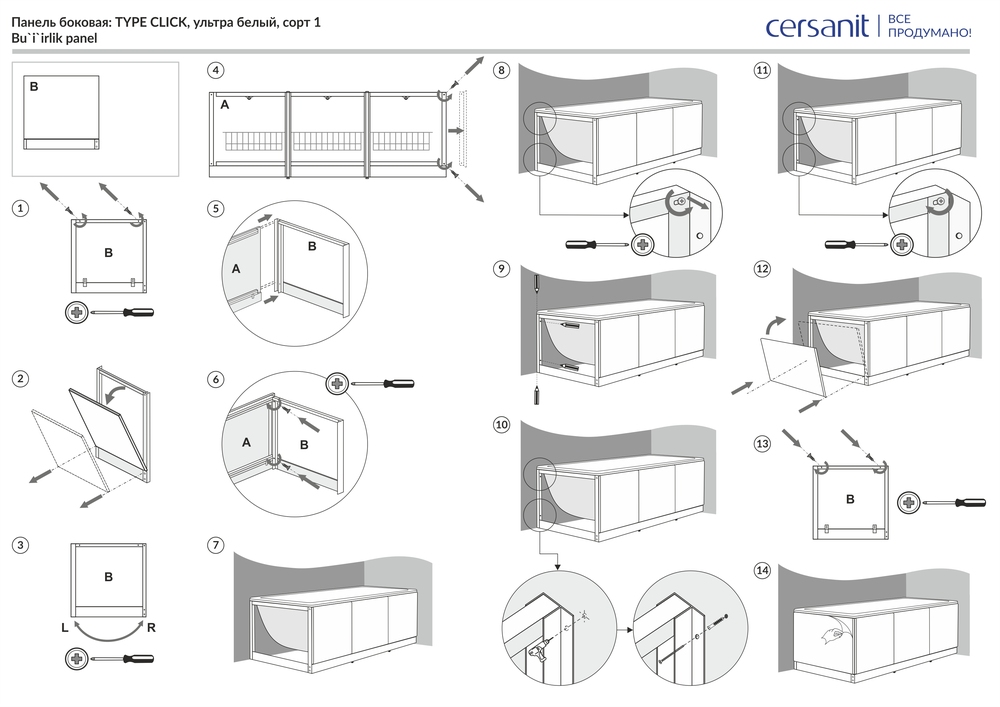 Панель боковая: TYPE CLICK, ультра белый, сорт 1
Bu`i`irlik panel

cersanit | ВСЕ ПРОДУМАНО!

B

1
B

2

3
B
L
R

4
A

5
A
B

6
A
B

7

8

9

10

11

12

13
B

14