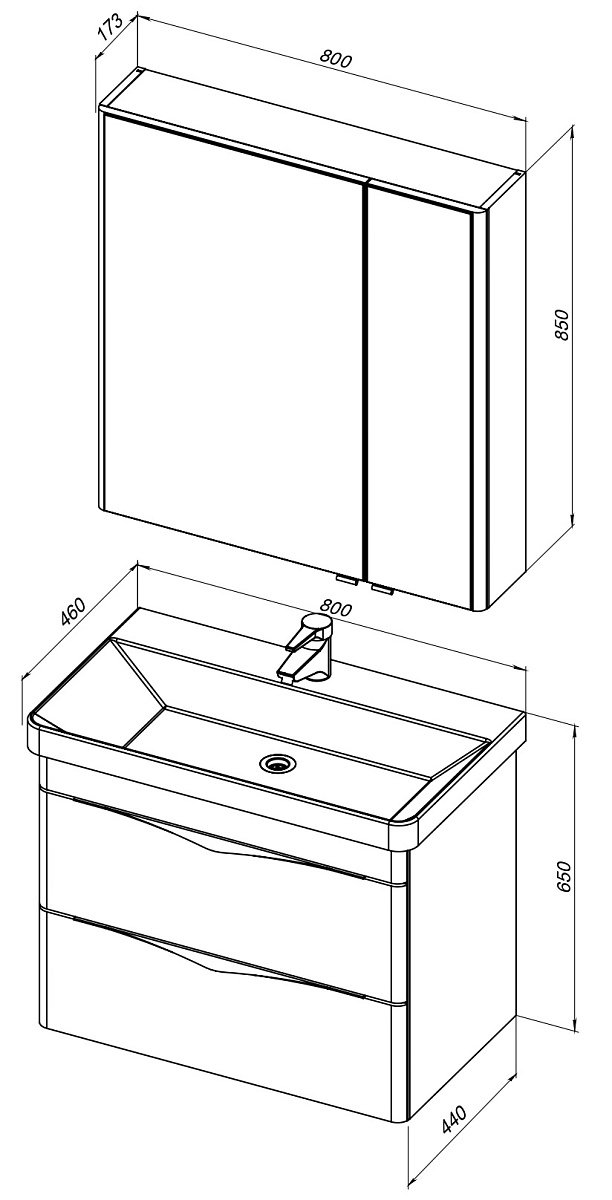 173
800
850
460
800
650
440