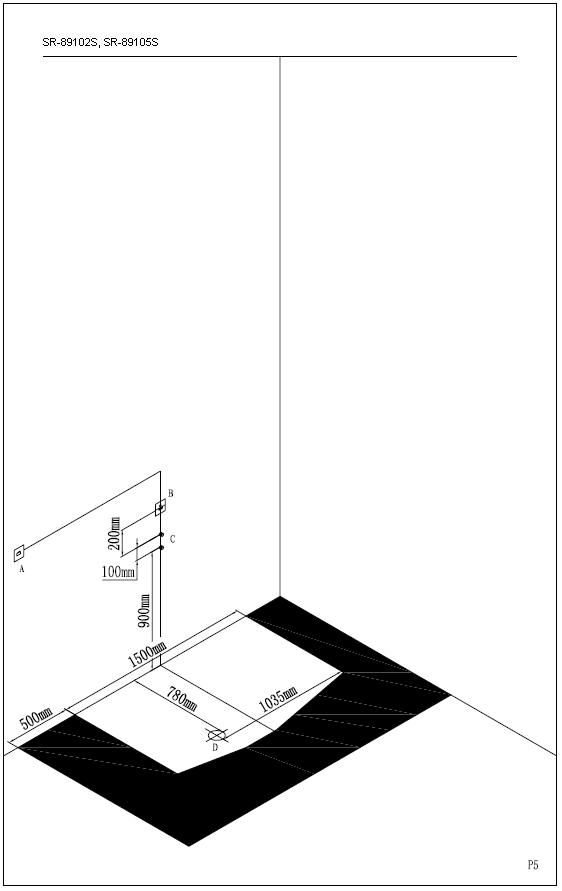 SR-89102S, SR-89105S

B

200mm

C

A

100mm

900mm

1500mm

780mm

1035mm

500mm

D

P5