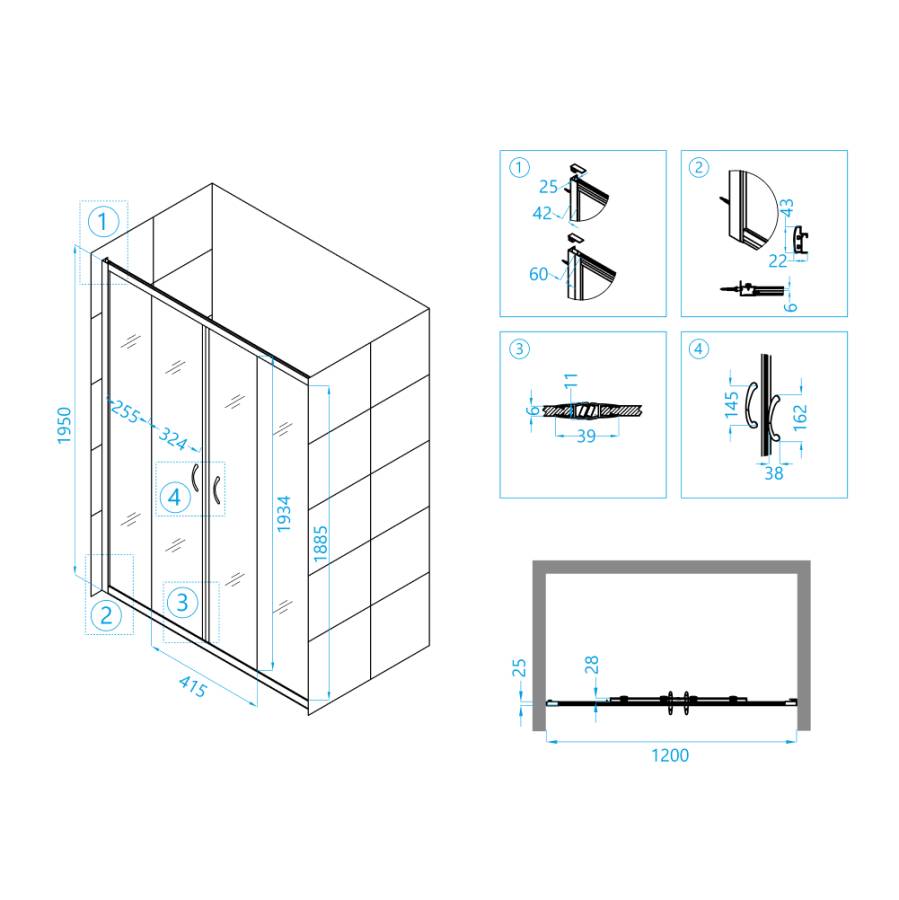 1
1950
255
324
4
1934
1885
2
3
415

1
25
42
60

2
43
22
6

3
11
6
39

4
145
162
38

25
28
1200