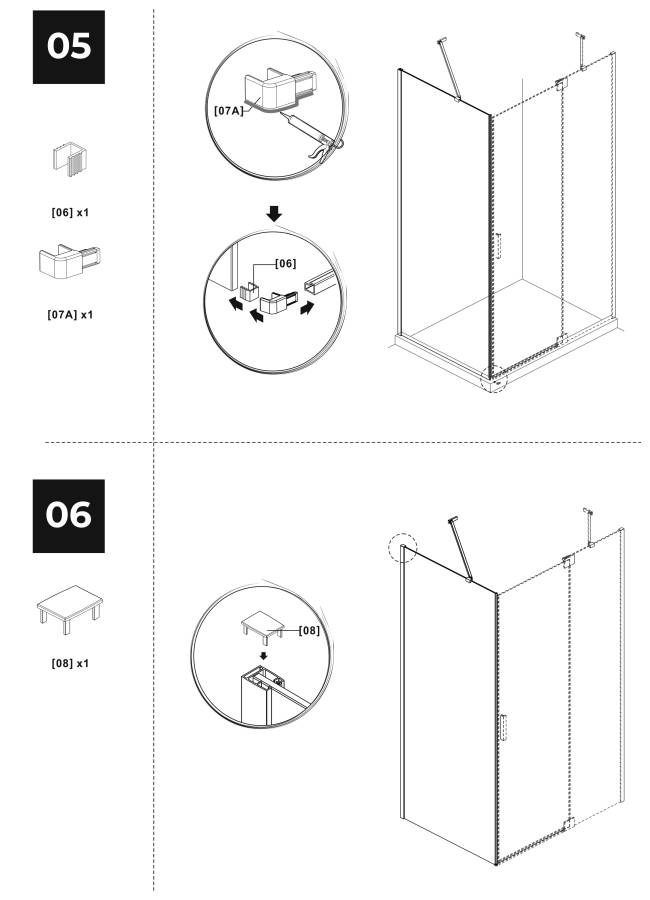 05

[06] x1

[07A] x1

[07A]

[06]

06

[08] x1

[08]