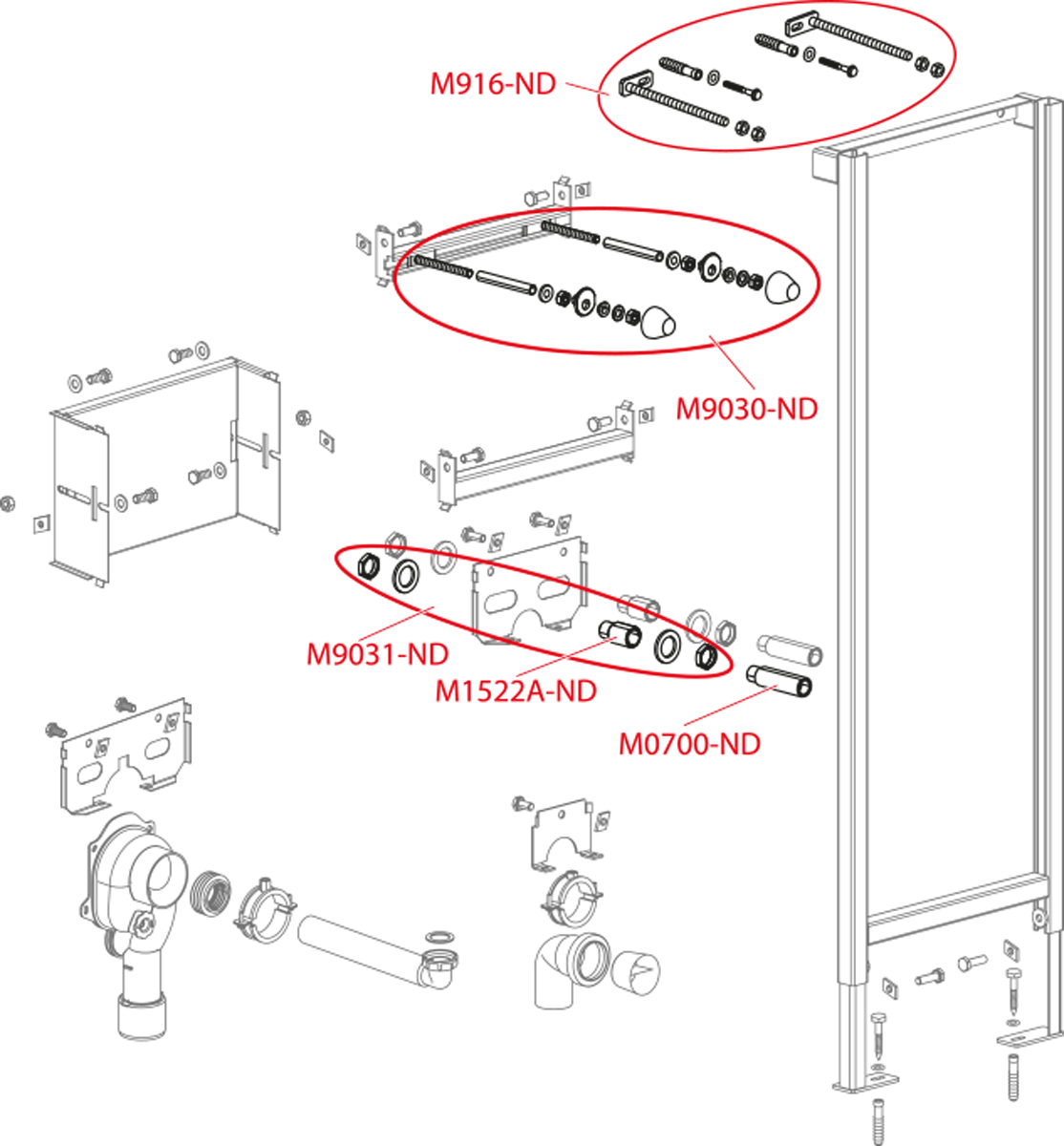 M916-ND

M9030-ND

M9031-ND

M1522A-ND

M0700-ND