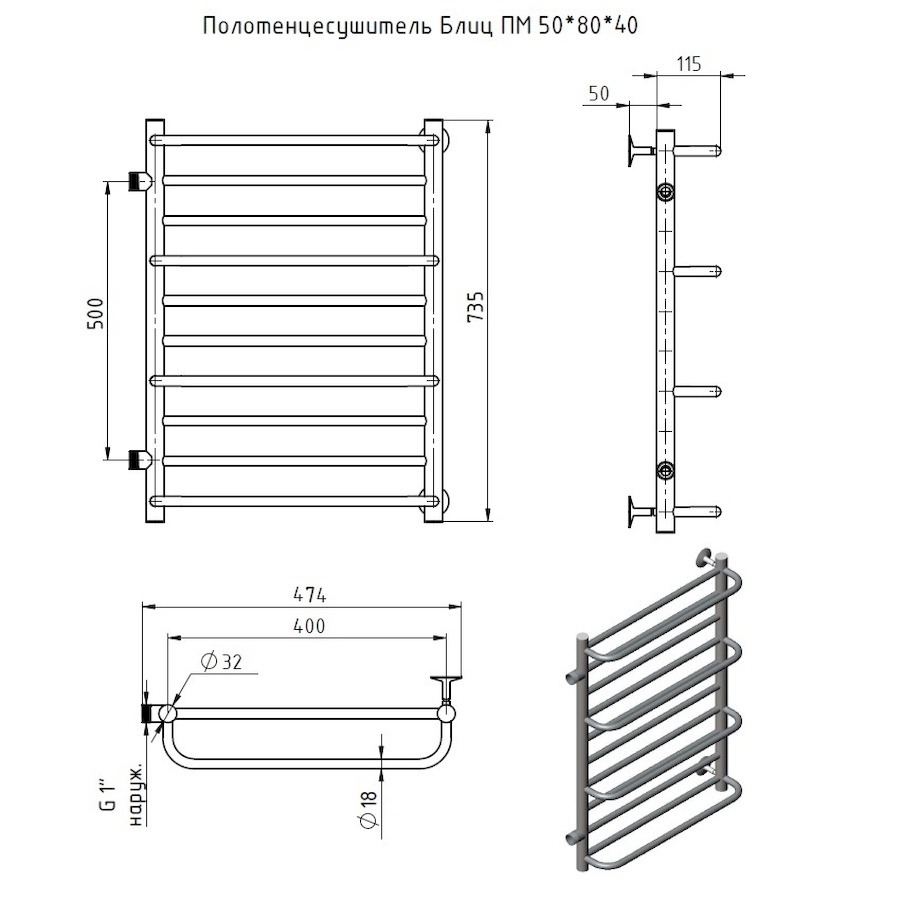 Полотенцесушитель Блиц ПМ 50*80*40

500

735

115

50

474

400

$\varnothing 32$

$\varnothing 18$

G 1"
наруж.