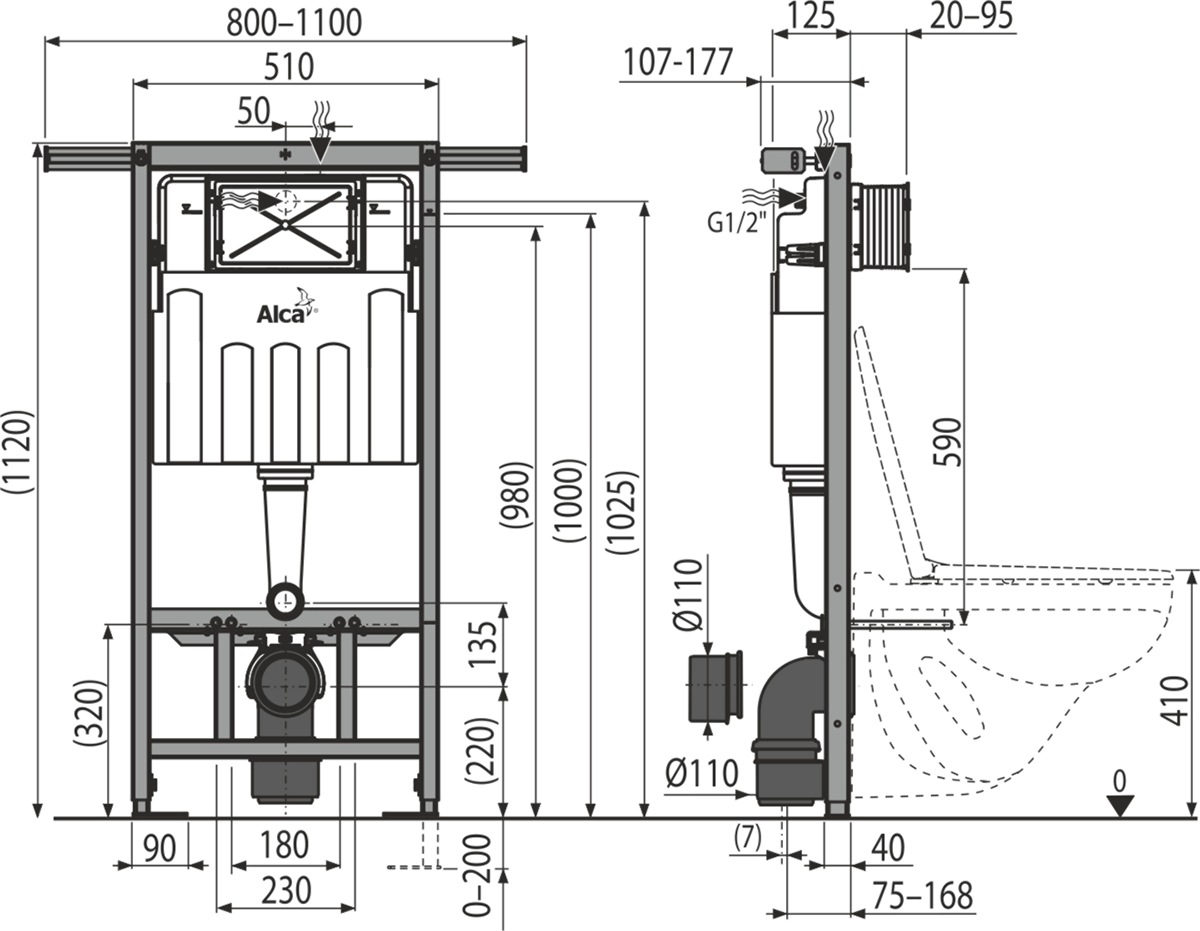 800–1100
510
50
Alca
(1120)
(980)
(1000)
(1025)
135
(320)
(220)
90
180
230
0–200
125
20–95
107-177
G1/2"
590
Ø110
Ø110
410
0
(7)
40
75–168