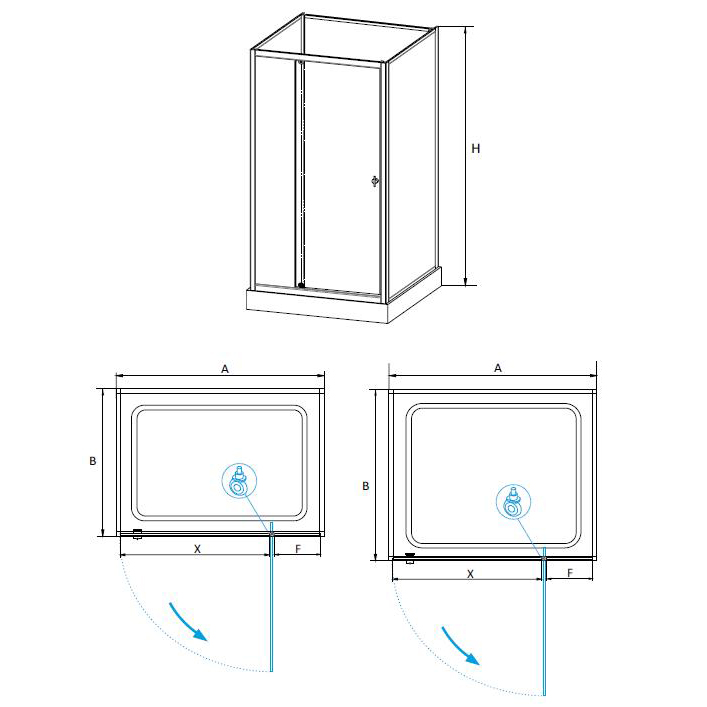 H

A

B

X

F

A

B

X

F