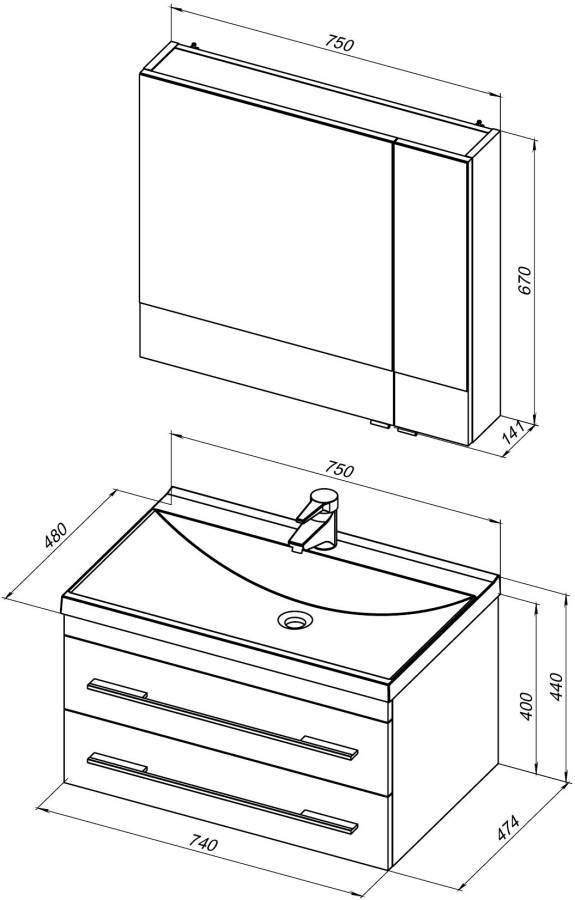 750
670
141
750
480
400
440
740
474