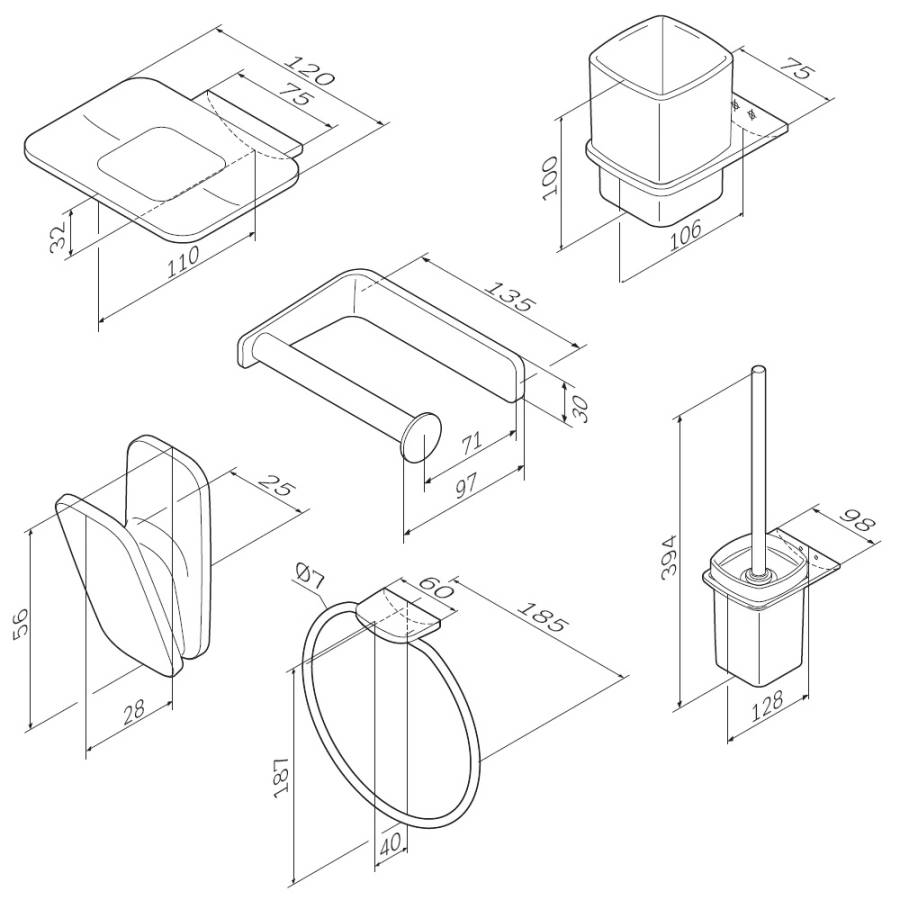 120
75
32
110
75
100
106
135
30
71
97
25
56
28
Ø7
60
185
187
40
394
98
128