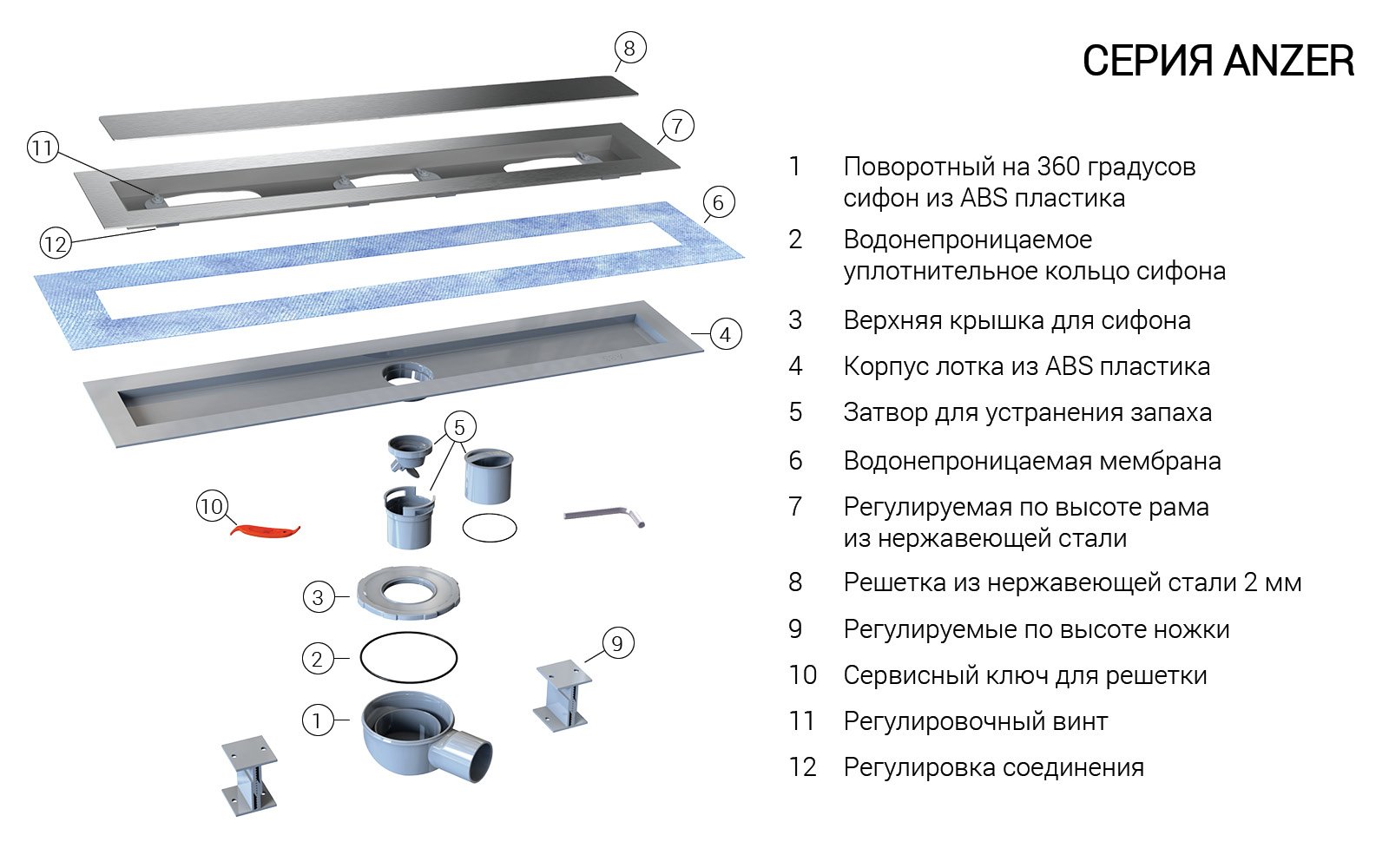 СЕРИЯ ANZER

8
7
11
6
12
4
5
10
3
2
9
1

1 Поворотный на 360 градусов сифон из ABS пластика

2 Водонепроницаемое уплотнительное кольцо сифона

3 Верхняя крышка для сифона

4 Корпус лотка из ABS пластика

5 Затвор для устранения запаха

6 Водонепроницаемая мембрана

7 Регулируемая по высоте рама из нержавеющей стали

8 Решетка из нержавеющей стали 2 мм

9 Регулируемые по высоте ножки

10 Сервисный ключ для решетки

11 Регулировочный винт

12 Регулировка соединения