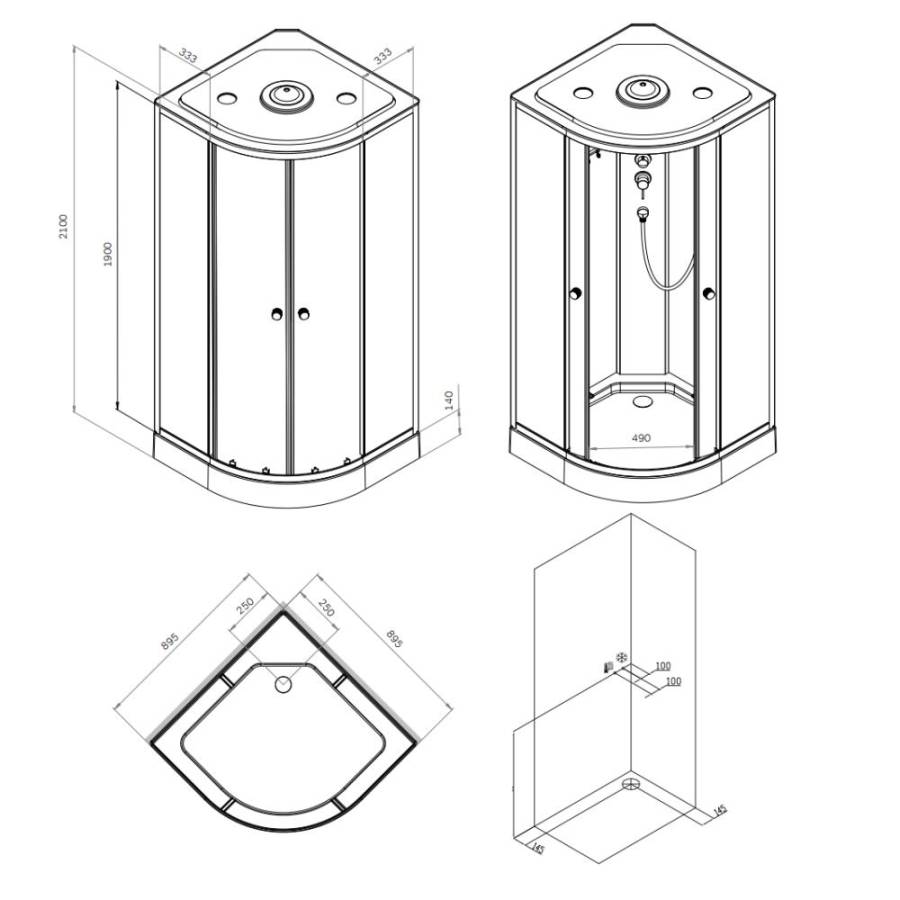 333
333
2100
1900
140
490
250
250
895
895
100
100
145
145