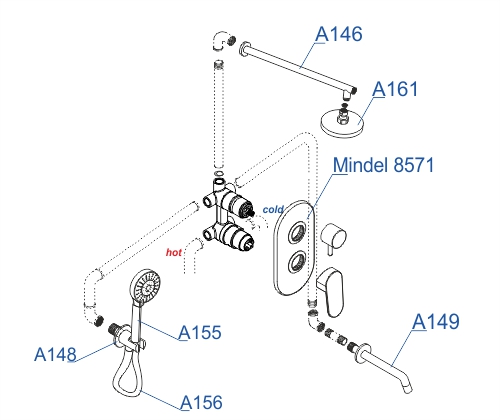 A146

A161

Mindel 8571

cold

hot

A155

A148

A149

A156