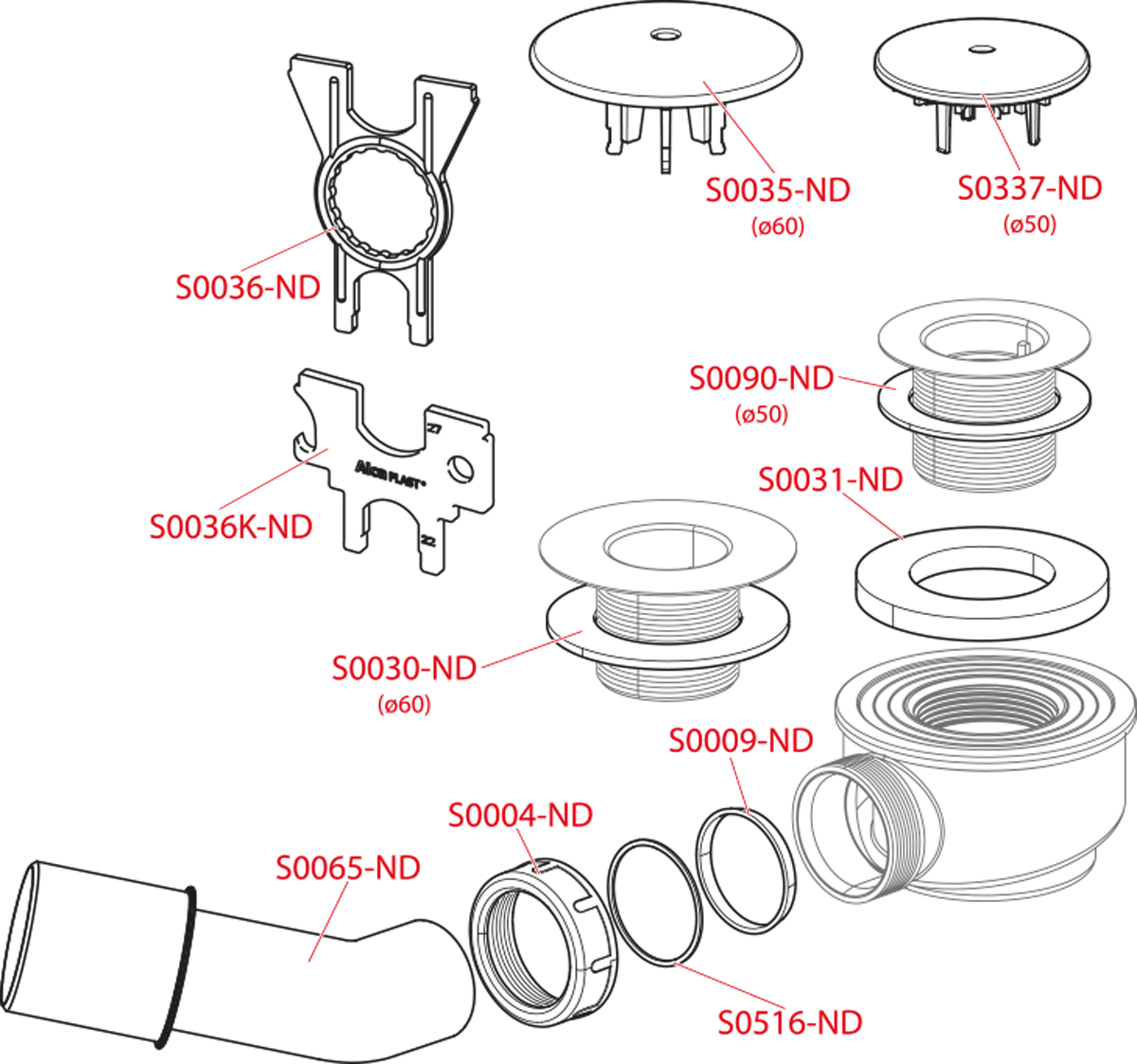 S0035-ND
(ø60)

S0337-ND
(ø50)

S0036-ND

S0090-ND
(ø50)

27
Alca PLAST
22

S0036K-ND

S0031-ND

S0030-ND
(ø60)

S0009-ND

S0004-ND

S0065-ND

S0516-ND