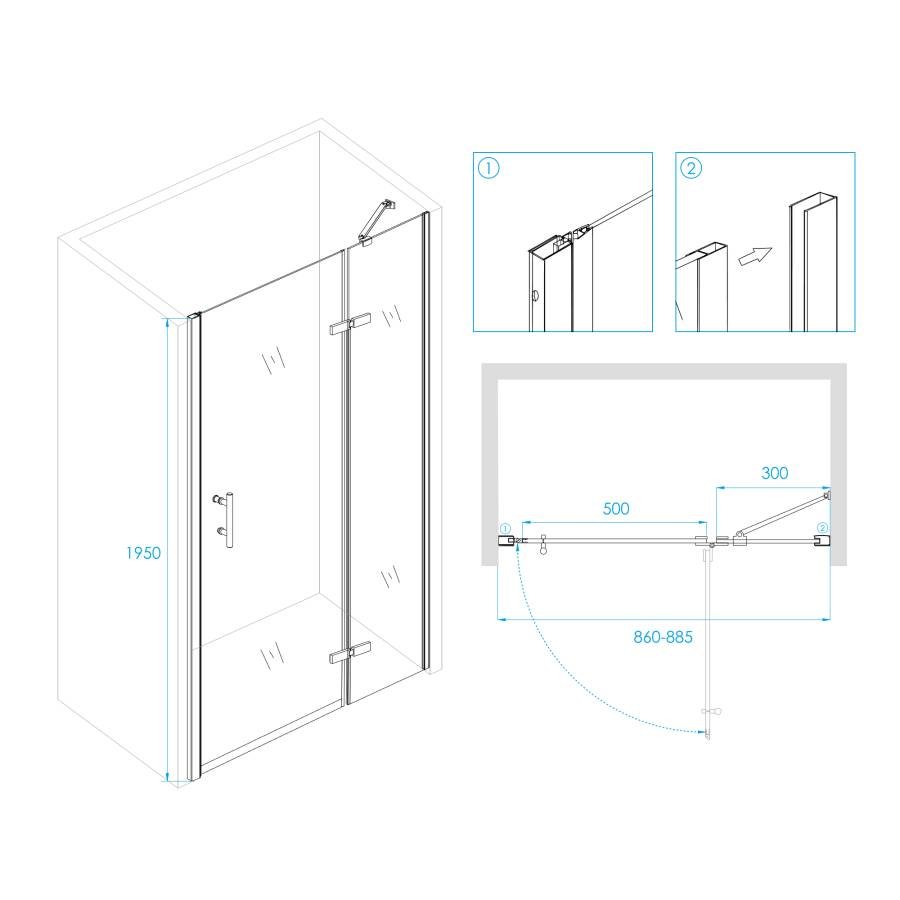 1950

①

②

300

500

①

②

860-885