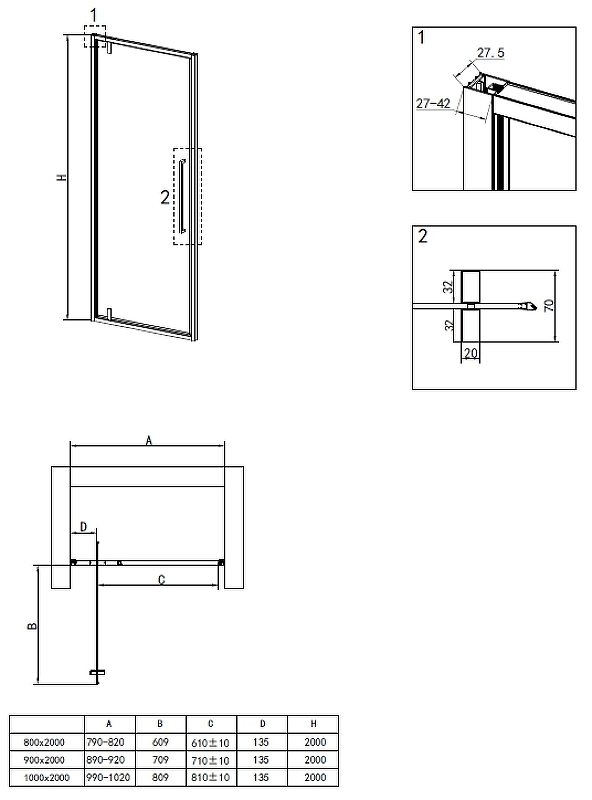 1

H

2

1

27.5

27-42

2

32

32

70

20

A

D

C

B

|  | A | B | C | D | H |
|---|---|---|---|---|---|
| 800x2000 | 790-820 | 609 | 610±10 | 135 | 2000 |
| 900x2000 | 890-920 | 709 | 710±10 | 135 | 2000 |
| 1000x2000 | 990-1020 | 809 | 810±10 | 135 | 2000 |