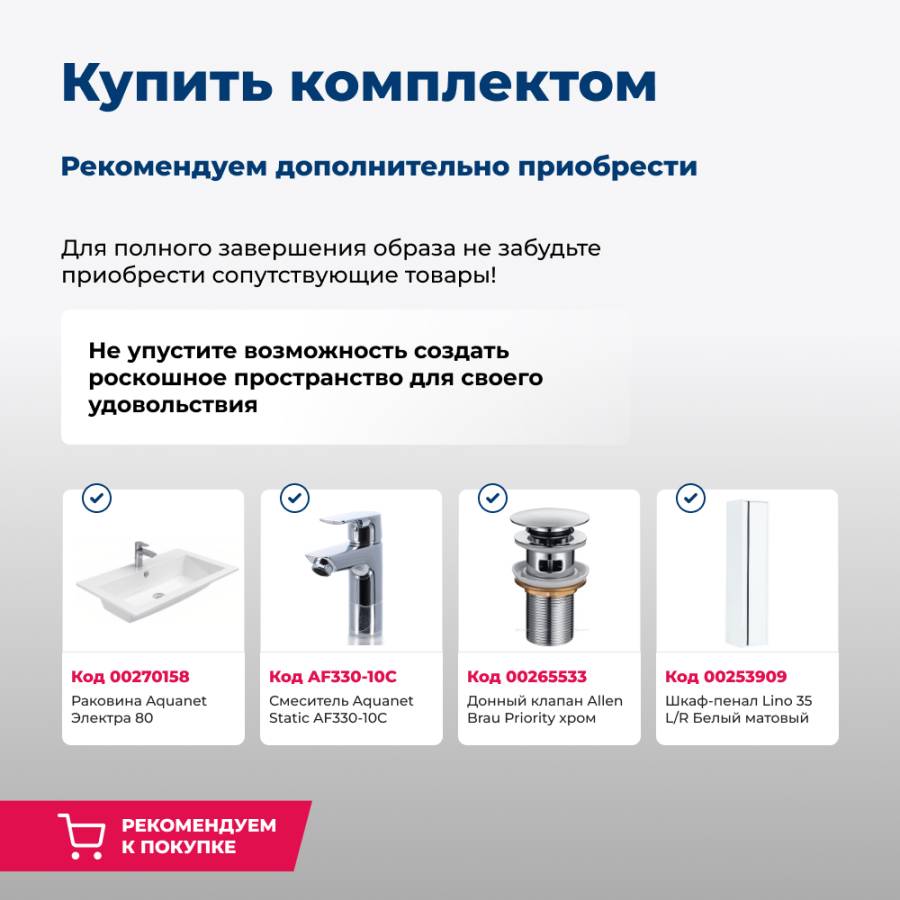 Купить комплектом

Рекомендуем дополнительно приобрести

Для полного завершения образа не забудьте приобрести сопутствующие товары!

Не упустите возможность создать роскошное пространство для своего удовольствия

Код 00270158
Раковина Aquanet Электра 80

Код AF330-10C
Смеситель Aquanet Static AF330-10C

Код 00265533
Донный клапан Allen Brau Priority хром

Код 00253909
Шкаф-пенал Lino 35 L/R Белый матовый

РЕКОМЕНДУЕМ К ПОКУПКЕ