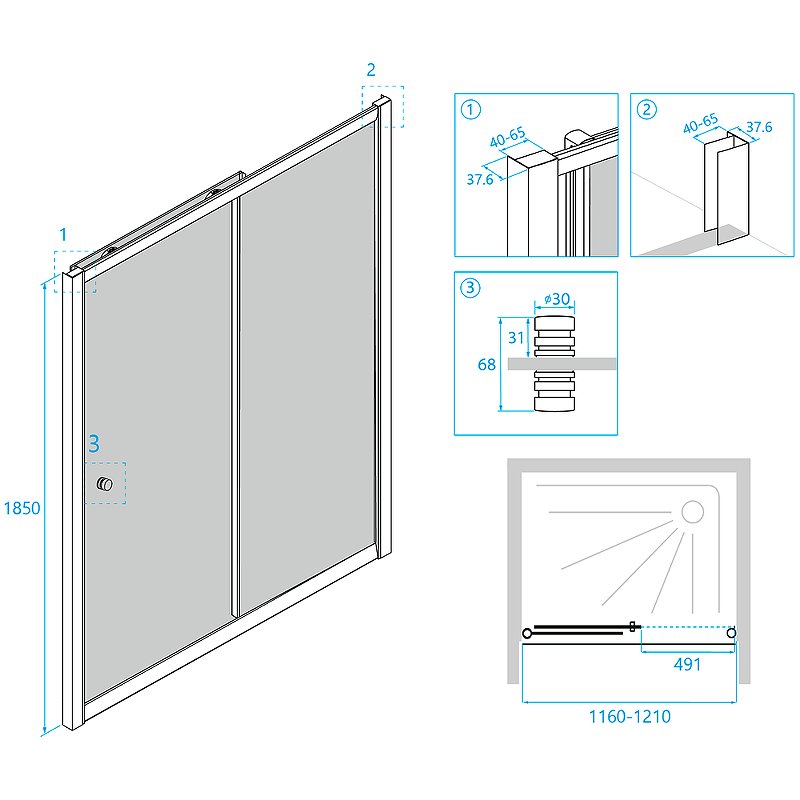 2

1

3

1850

①
40-65
37.6

②
40-65
37.6

③
ø30
31
68

491

1160-1210