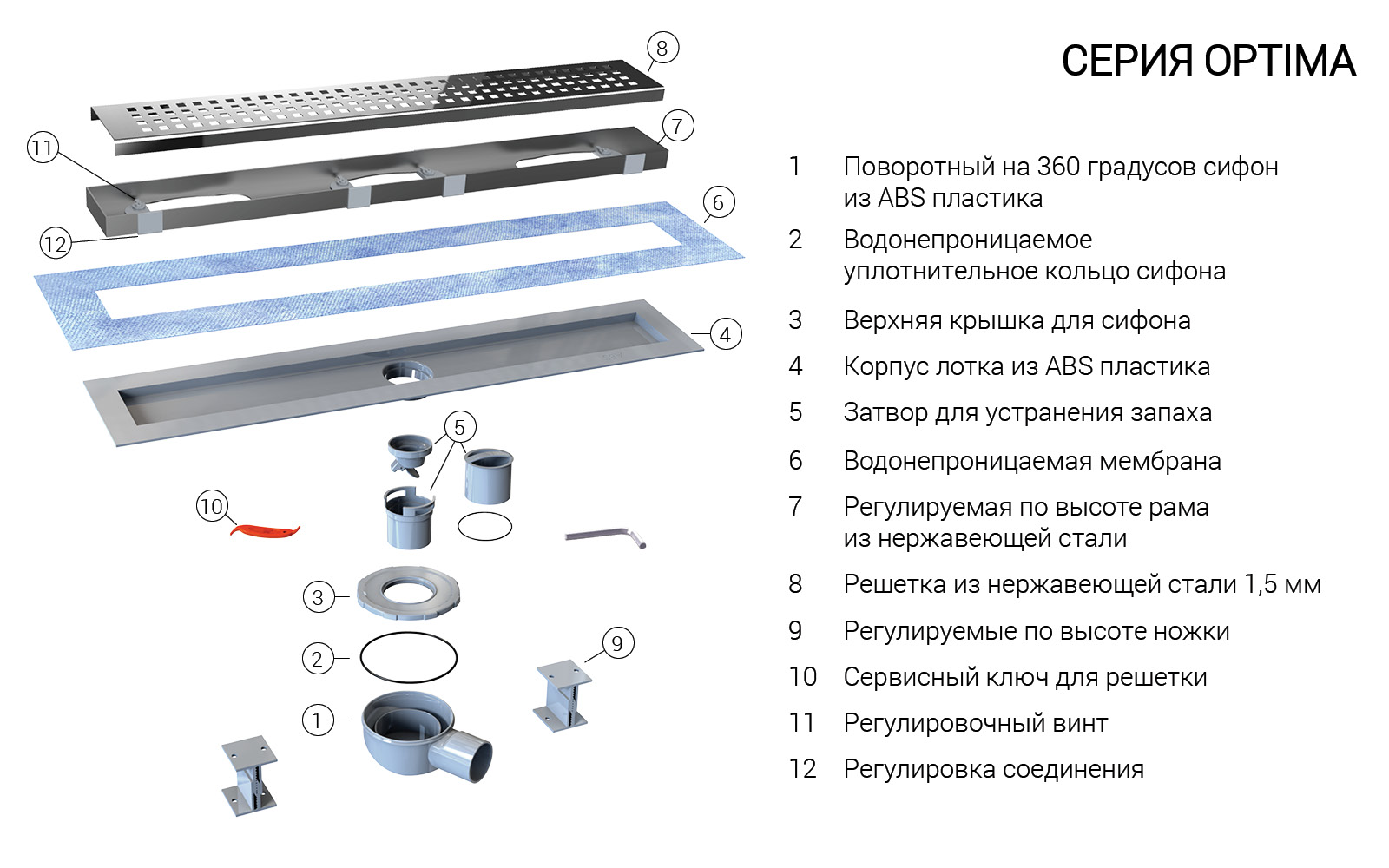 СЕРИЯ OPTIMA

8
7
11
6
12
4
5
10
3
2
9
1

1 Поворотный на 360 градусов сифон из ABS пластика

2 Водонепроницаемое уплотнительное кольцо сифона

3 Верхняя крышка для сифона

4 Корпус лотка из ABS пластика

5 Затвор для устранения запаха

6 Водонепроницаемая мембрана

7 Регулируемая по высоте рама из нержавеющей стали

8 Решетка из нержавеющей стали 1,5 мм

9 Регулируемые по высоте ножки

10 Сервисный ключ для решетки

11 Регулировочный винт

12 Регулировка соединения