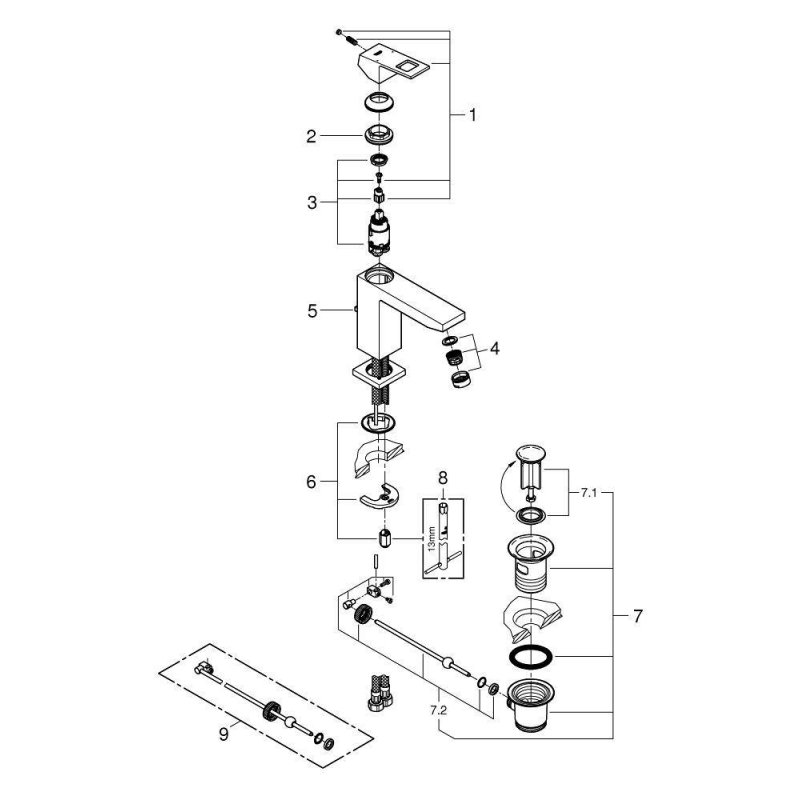 1
2
3
5
4
6
8
13mm
7.1
7
7.2
9